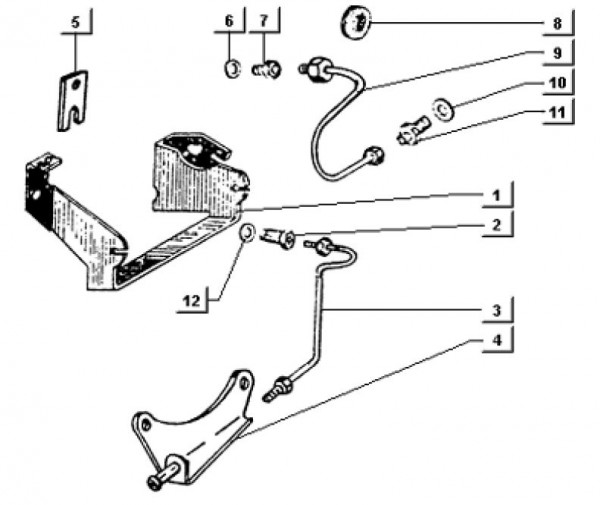 5
6
7
8
9
10
11
1
2
12
3
4