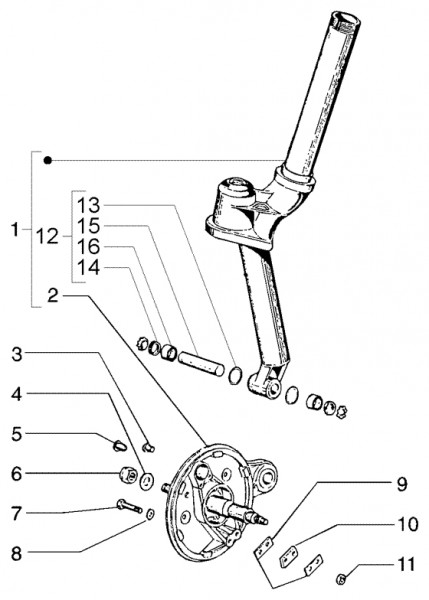 1
12
13
15
16
14
2
3
4
5
6
7
8
9
10
11