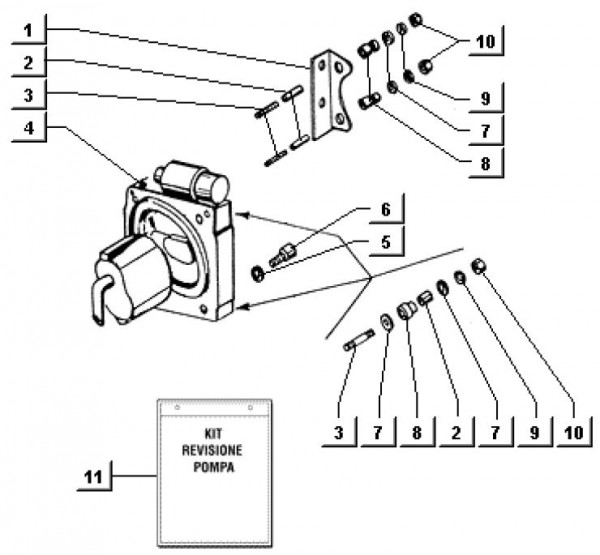 1
2
3
4
10
9
7
8
6
5
3
7
8
2
7
9
10
11
KIT
REVISIONE
POMPA