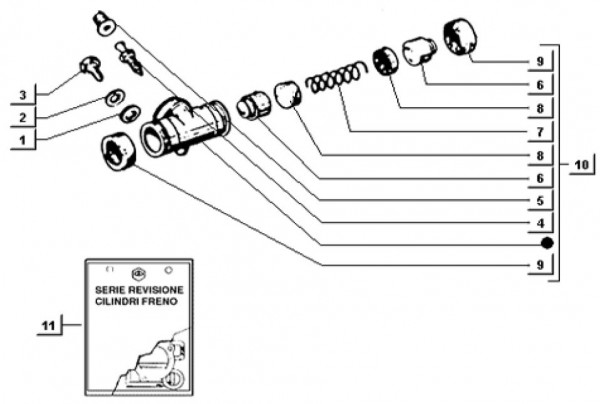 3
2
1
9
6
8
7
8
6
5
4
9
10
SERIE REVISIONE CILINDRI FRENO
11