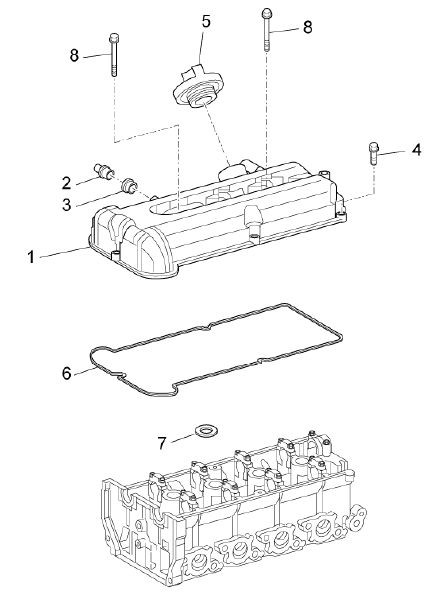 5
8
8
4
2
3
1
6
7