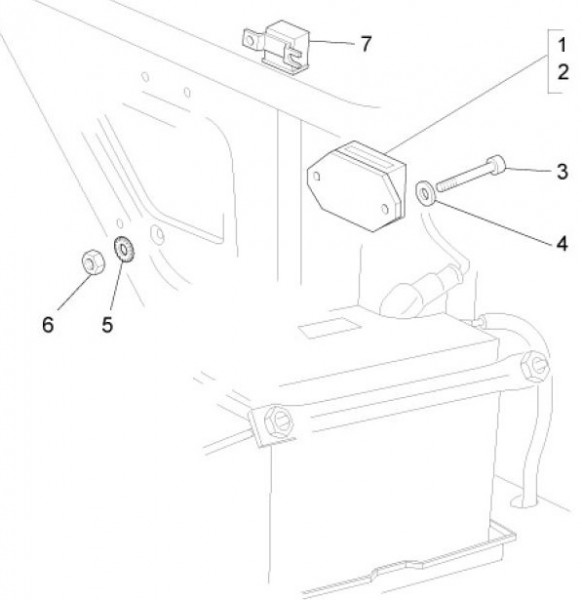 7
1
2
3
4
6
5