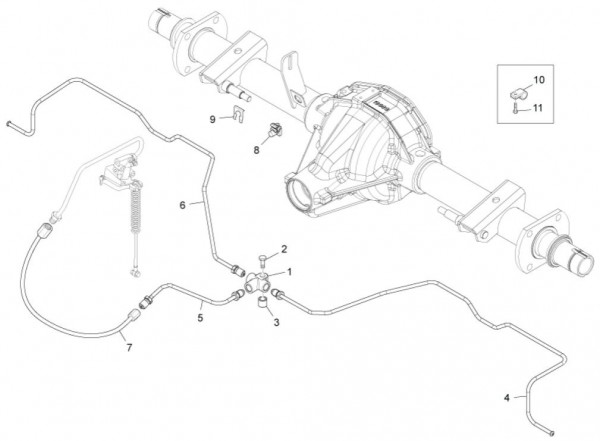 10
11
9
8
6
2
1
5
3
7
4