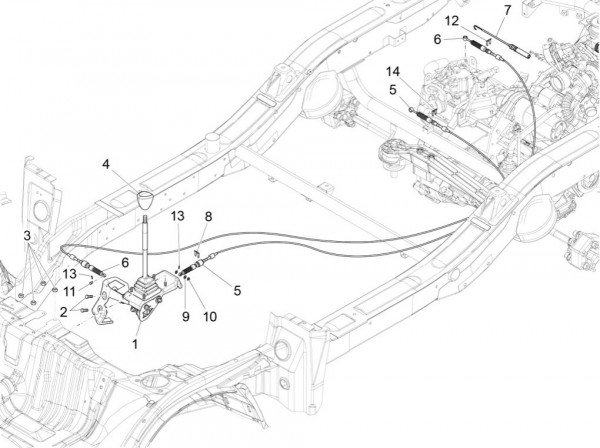 7
12
6
14
5
4
13
8
3
6
13
11
5
2
9
10
1