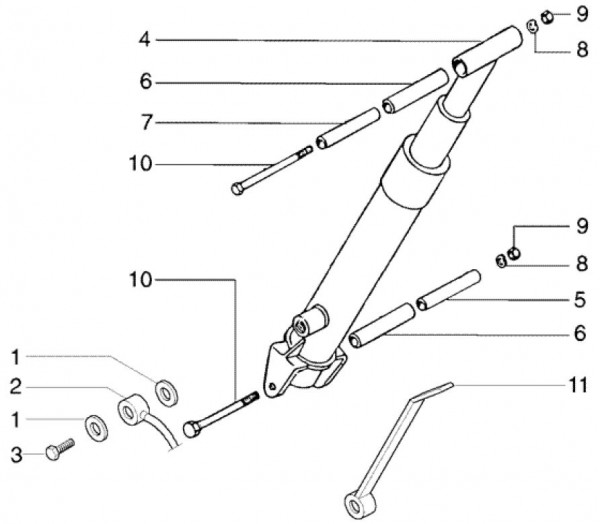 4
6
7
10
9
8
9
8
5
6
10
1
2
1
3
11