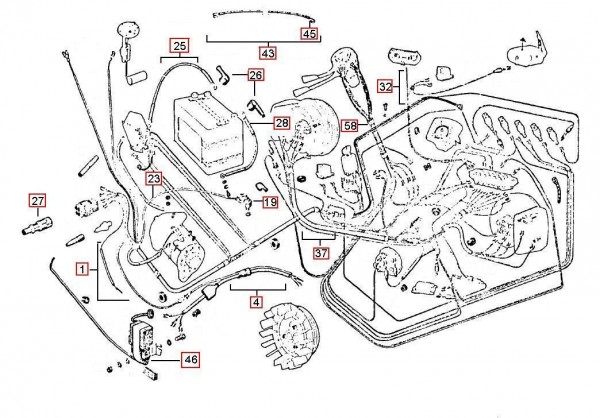 45
43
25
26
32
28
58
23
27
19
37
1
4
46