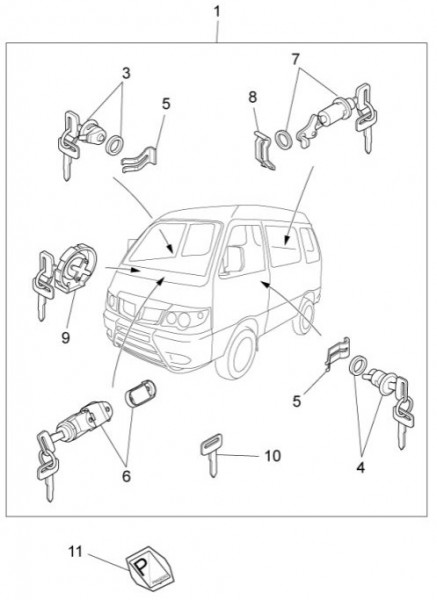 1
3
5
7
8
9
5
4
6
10
11
P