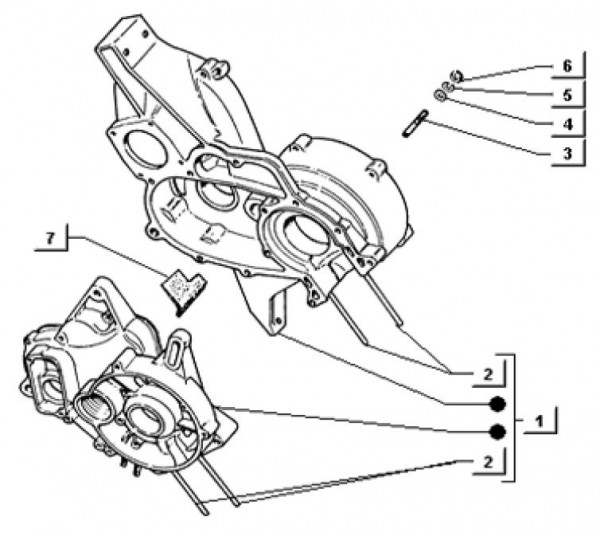 6
5
4
3
7
2
1
2