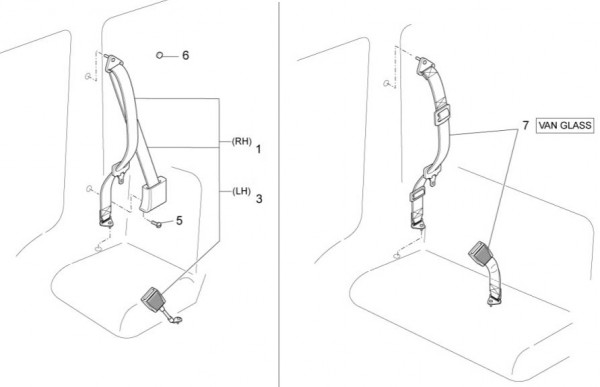 6

(RH) 1

(LH) 3

5

7 VAN GLASS