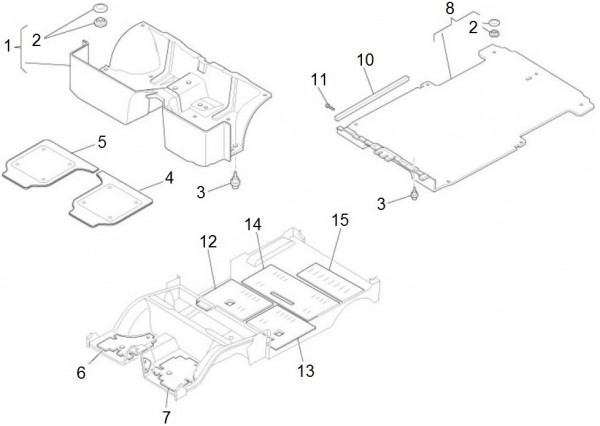 1
2
8
2
10
11
5
4
3
3
14
15
12
6
13
7