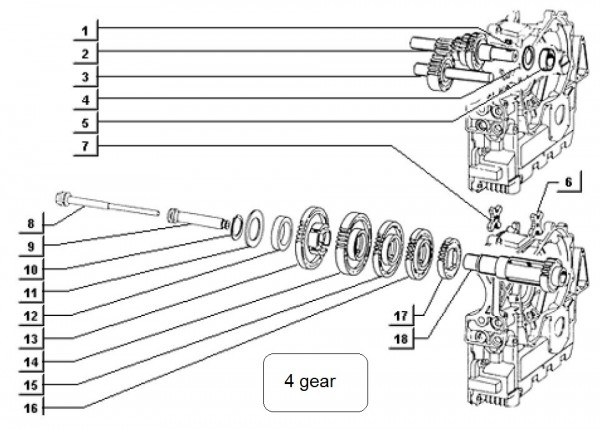 1
2
3
4
5
7
6
8
9
10
11
12
13
14
15
16
17
18
4 gear