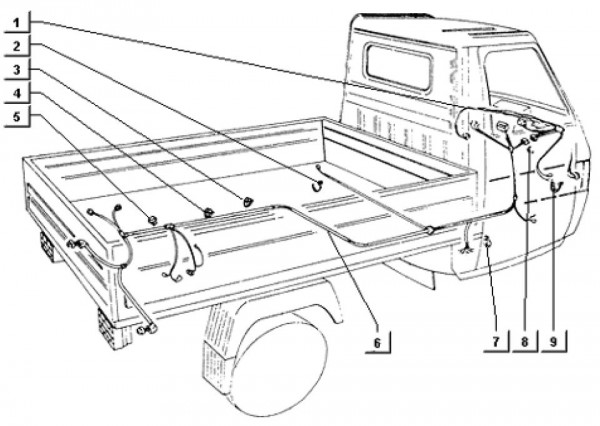 1
2
3
4
5
6
7
8
9