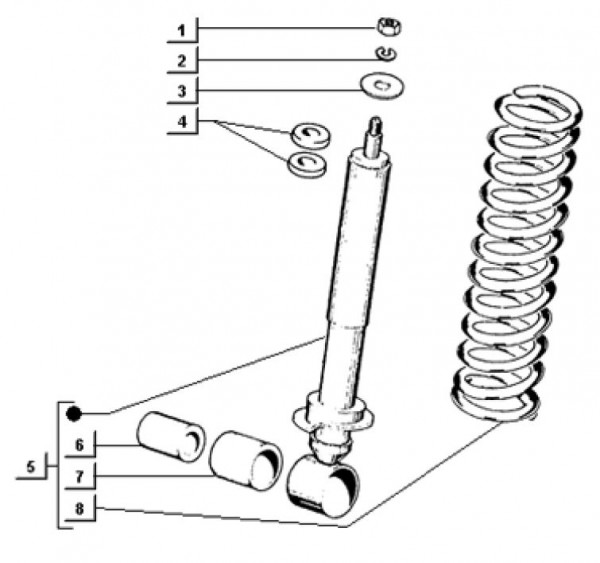 1
2
3
4
5
6
7
8