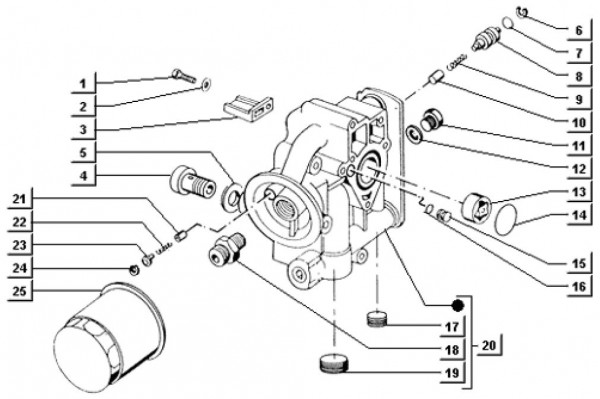 1
2
3
5
4
21
22
23
24
25
6
7
8
9
10
11
12
13
14
15
16
17
18
19
20