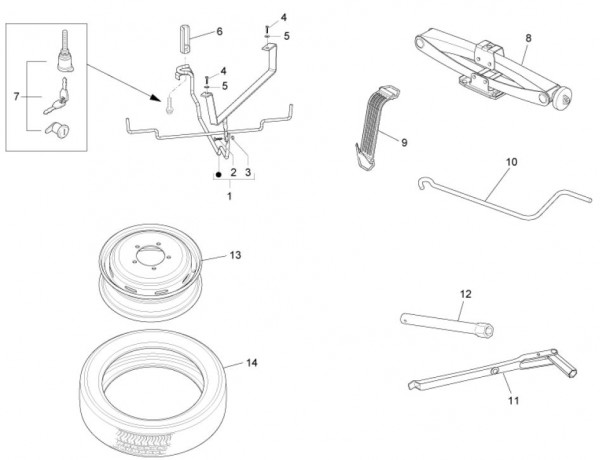 7
6
4
5
4
5
2
3
1
8
9
10
13
12
14
11