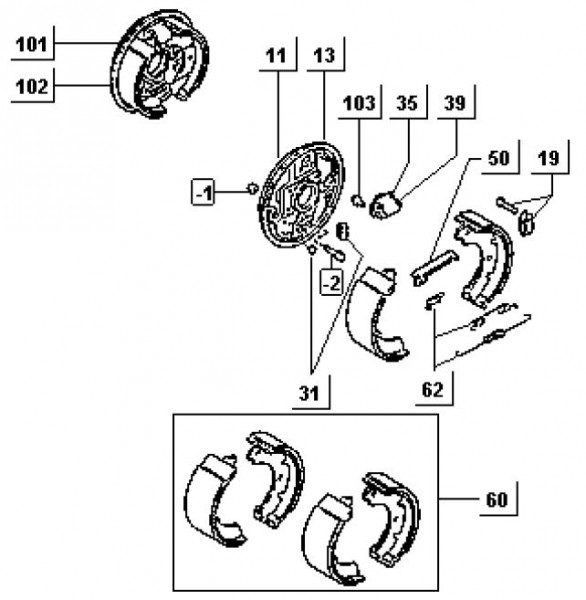 101
102
11
13
103
35
39
50
19
-1
-2
31
62
60