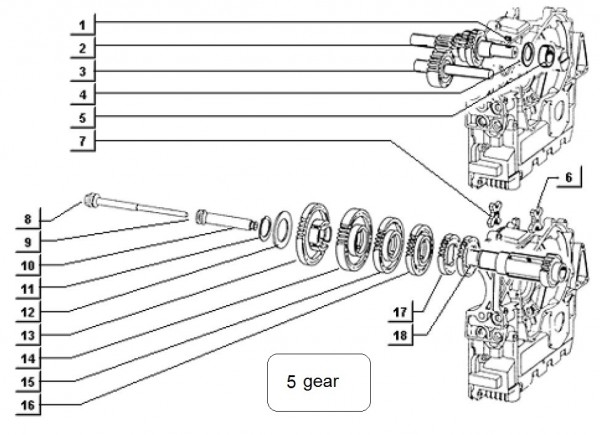 1
2
3
4
5
7
6
8
9
10
11
12
13
14
15
16
17
18
5 gear