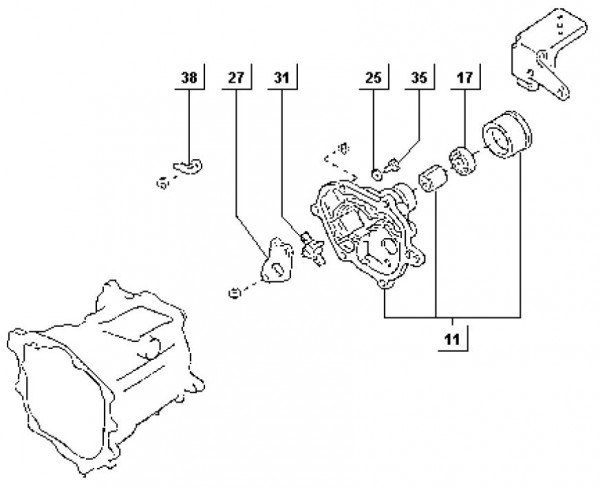 38
27
31
25
35
17
11