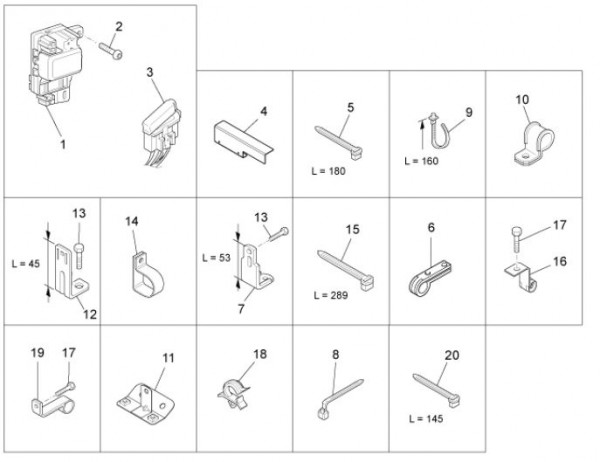 2
3
1
4
5
L = 180
9
L = 160
10
13
L = 45
12
14
13
L = 53
7
15
L = 289
6
17
16
19
17
11
18
8
20
L = 145