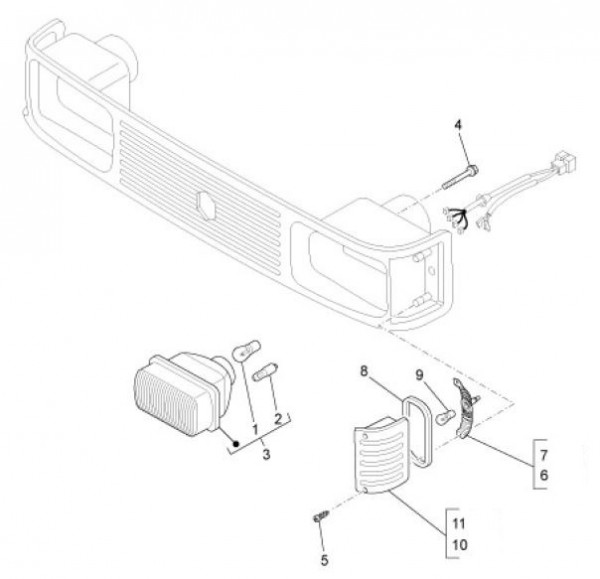 4
8
9
1
2
3
7
6
11
10
5