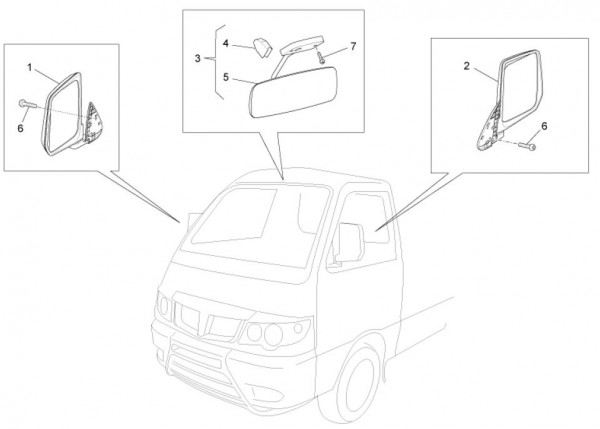 1
6
3
4
5
7
2
6