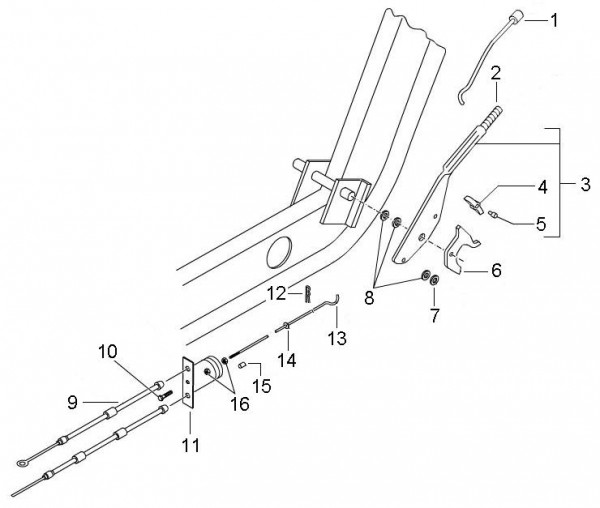 1
2
3
4
5
6
7
8
12
13
14
15
16
10
9
11