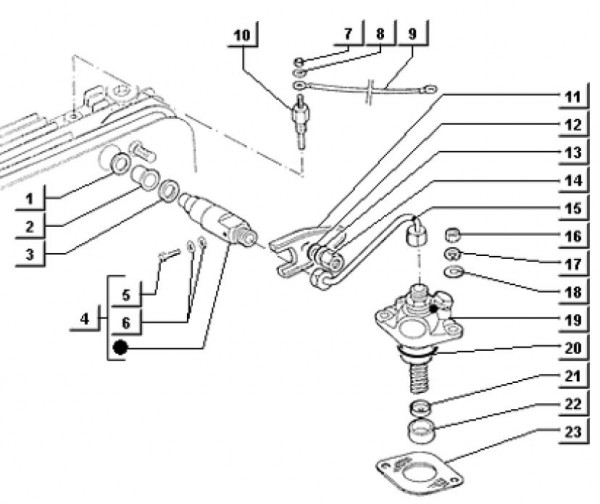 10
7
8
9
11
12
13
14
15
16
17
18
19
20
21
22
23
1
2
3
4
5
6