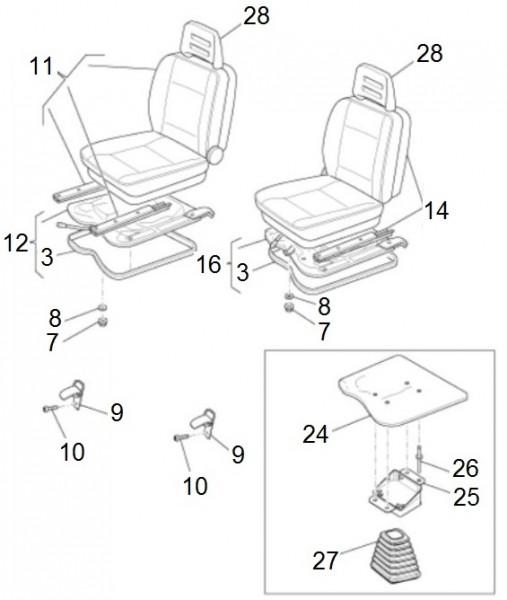 28
11
28
14
12
3
16
3
8
7
8
7
9
10
9
10
24
26
25
27