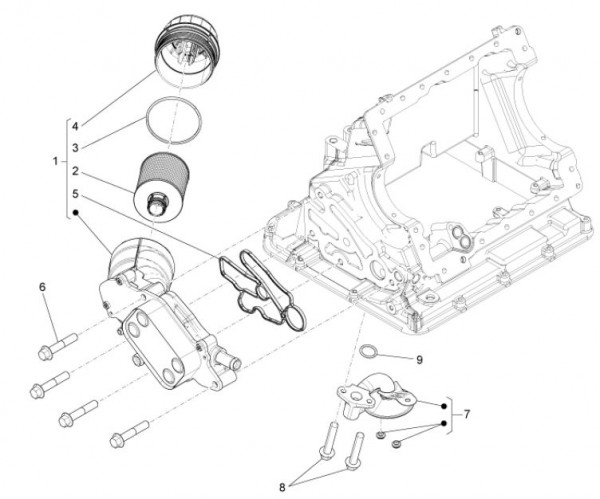 4
3
1
2
5
6
9
7
8