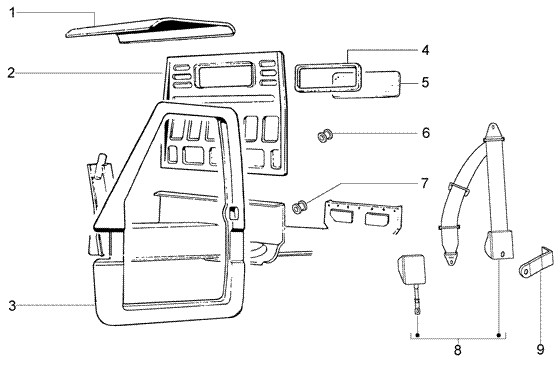 1
2
4
5
6
7
3
8
9