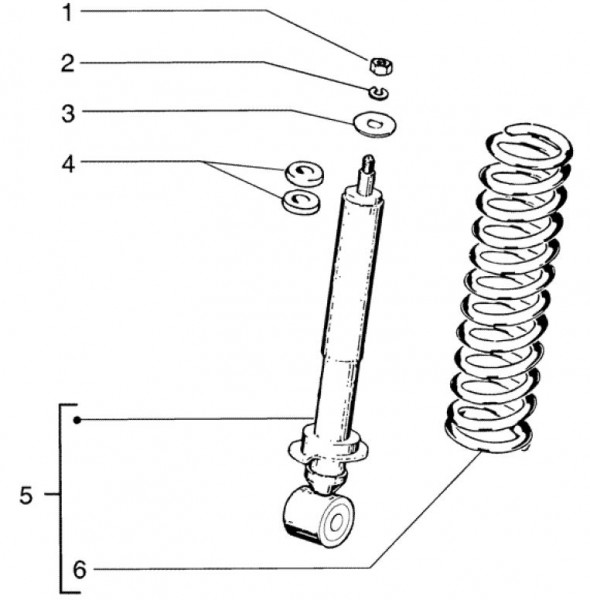 1
2
3
4
5
6