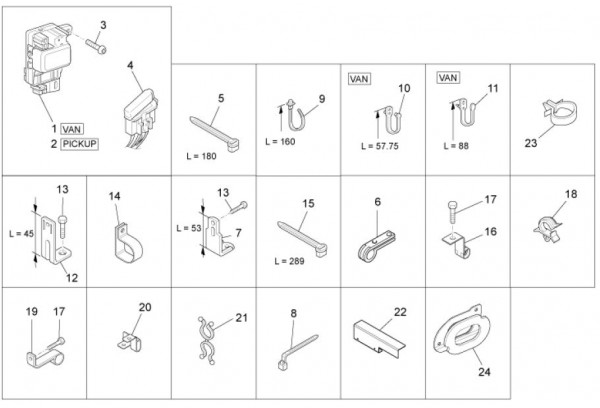 3
4
1 VAN
2 PICKUP
5
L = 180
9
L = 160
VAN
10
L = 57.75
VAN
11
L = 88
23
13
L = 45
12
14
13
L = 53
7
15
L = 289
6
17
16
18
19
17
20
21
8
22
24