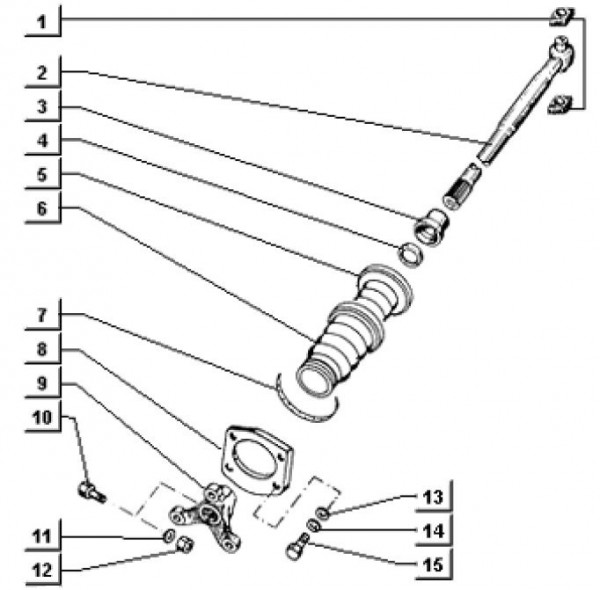 1
2
3
4
5
6
7
8
9
10
11
12
13
14
15