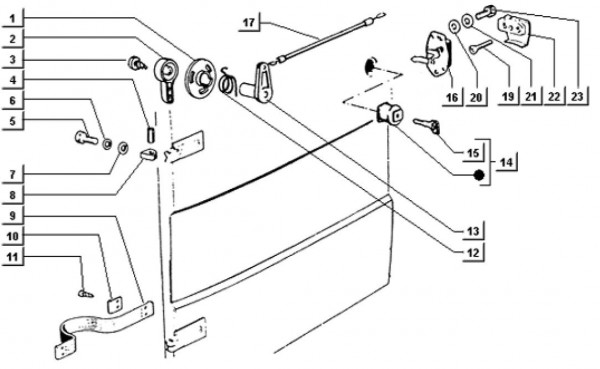 1
2
3
4
6
5
7
8
9
10
11
17
16
20
19
21
22
23
15
14
13
12