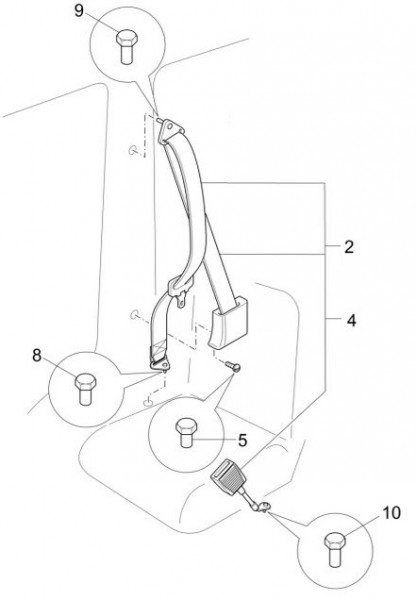 9
2
4
8
5
10