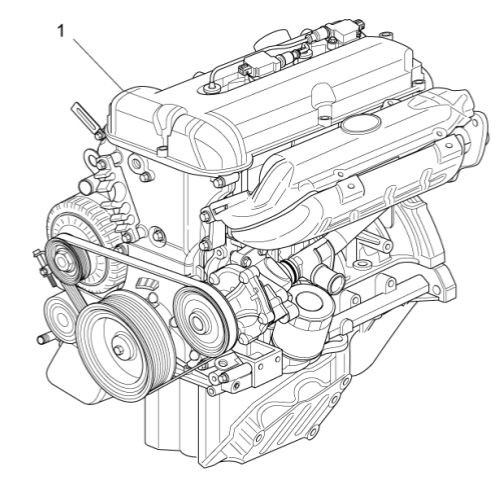 1