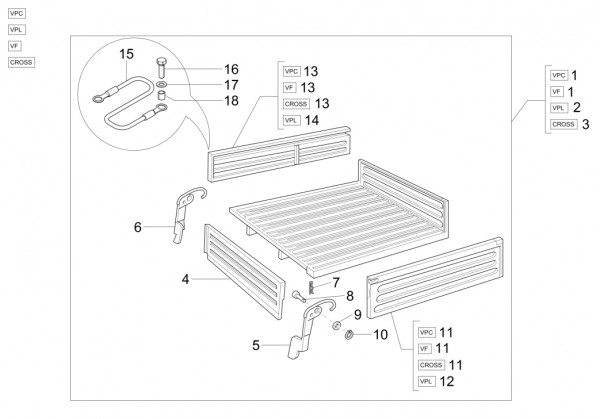 VPC
VPL
VF
CROSS

15
16
17
18

VPC 13
VF 13
CROSS 13
VPL 14

VPC 1
VF 1
VPL 2
CROSS 3

6
4
7
8
9
10
5

VPC 11
VF 11
CROSS 11
VPL 12