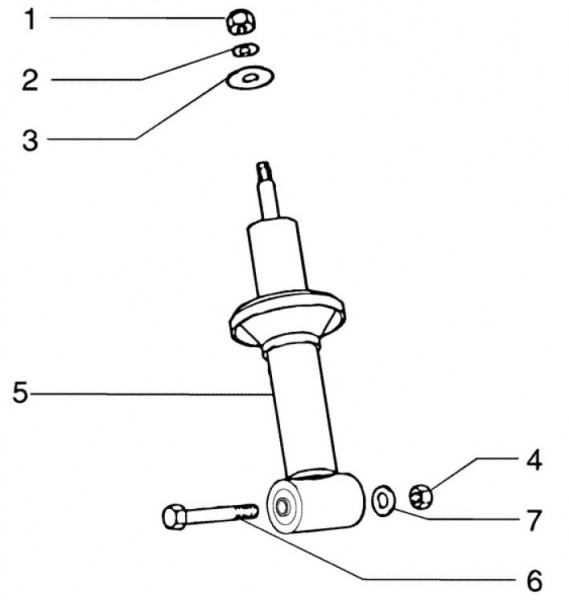 1
2
3
5
4
7
6