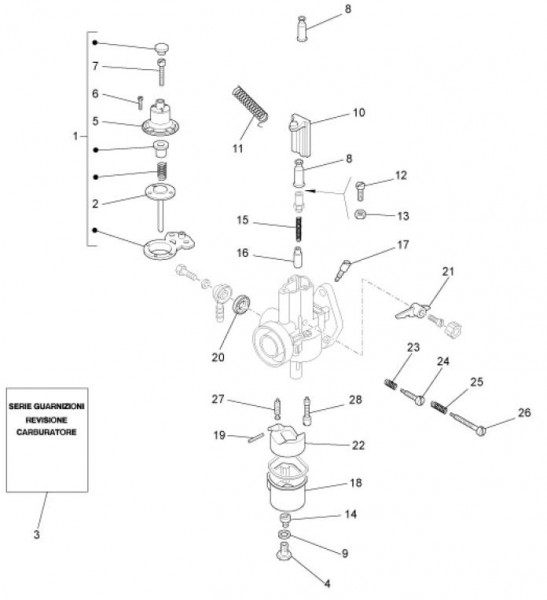 8
7
6
5
1
2
11
10
8
12
13
15
16
17
21
20
23
24
25
26
27
28
19
22
18
14
9
4
SERIE GUARNIZIONI REVISIONE CARBURATORE
3