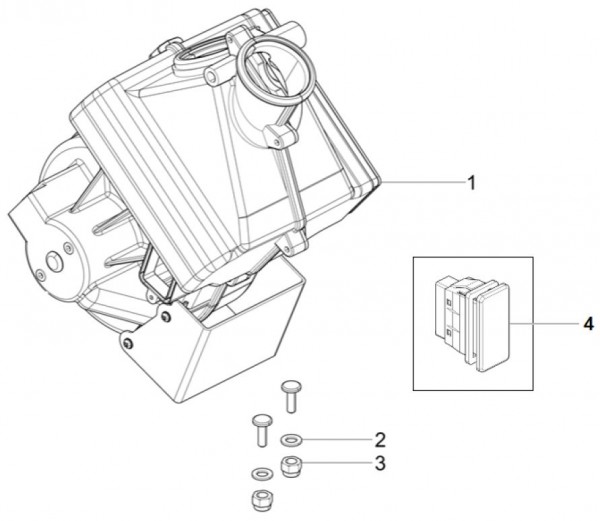 1
4
2
3