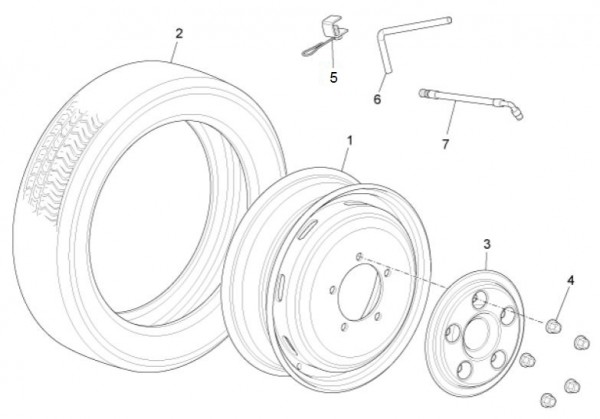 2
5
6
7
1
3
4