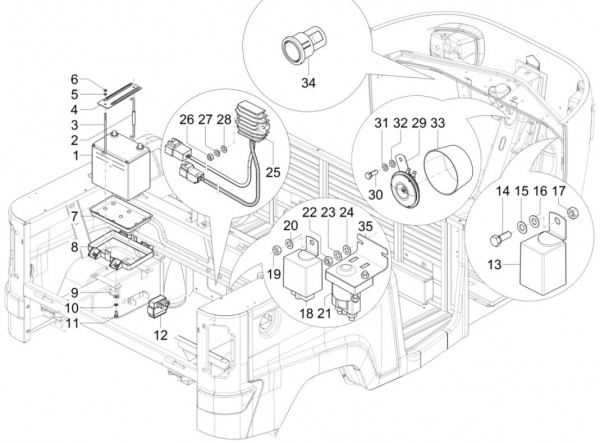 34
6
5
4
3
2
1
26 27 28
25
31 32 29 33
30
14 15 16 17
13
7
8
22 23 24
20
35
19
18 21
9
10
11
12