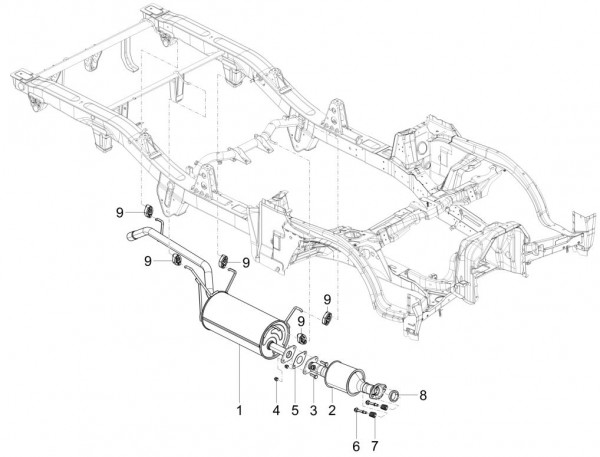 9
9
9
9
9
8
1
4
5
3
2
6
7