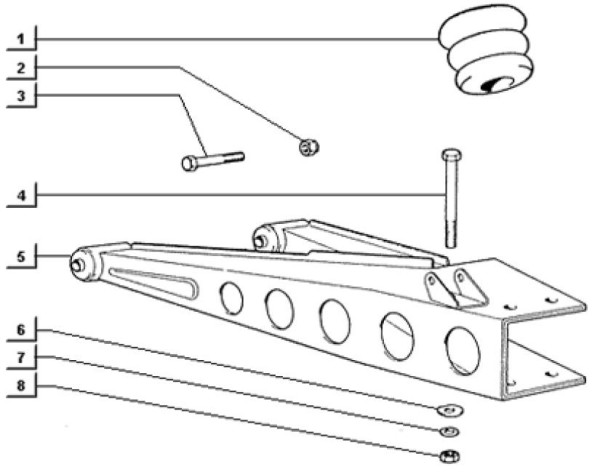 1
2
3
4
5
6
7
8