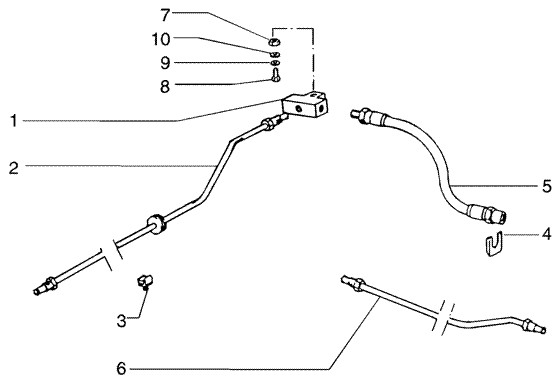 7
10
9
8
1
2
5
4
3
6