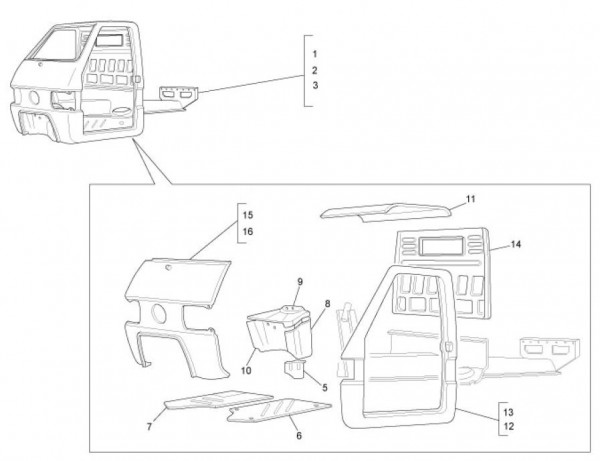 1
2
3

15
16

11

14

9

8

10

5

7

6

13
12