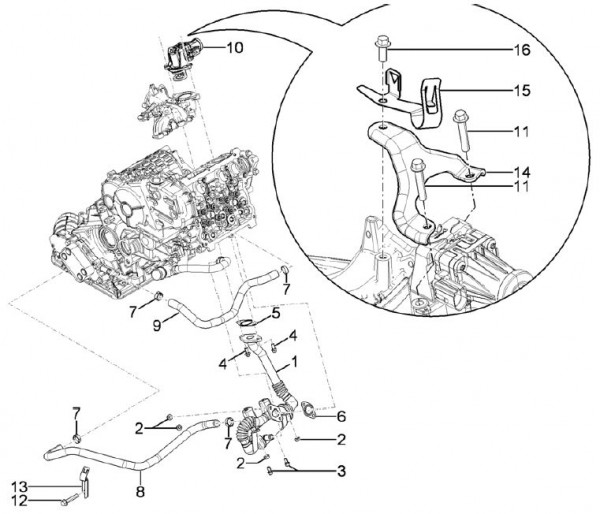 10
16
15
11
14
11
7
7
9
5
4
4
1
6
7
2
7
2
2
3
8
13
12