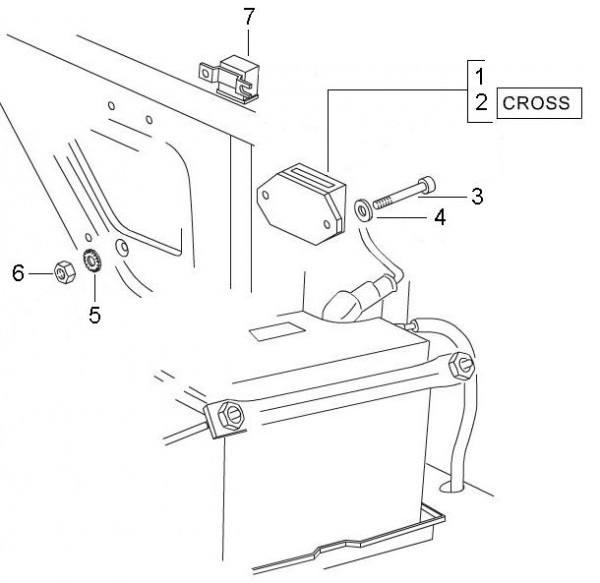 7
1
2 CROSS
3
4
6
5