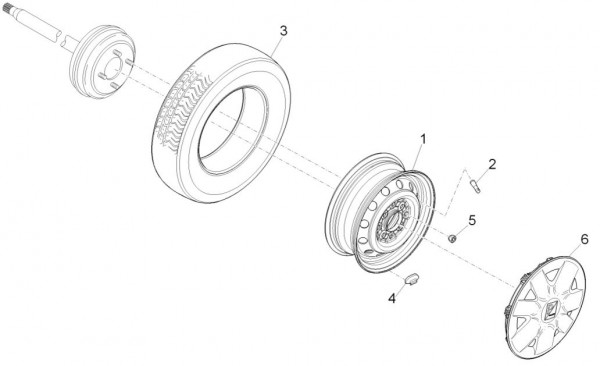 3
1
2
5
6
4