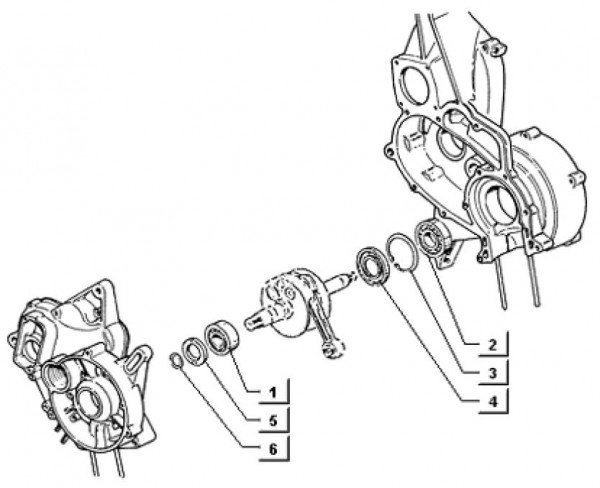 2
3
4
1
5
6